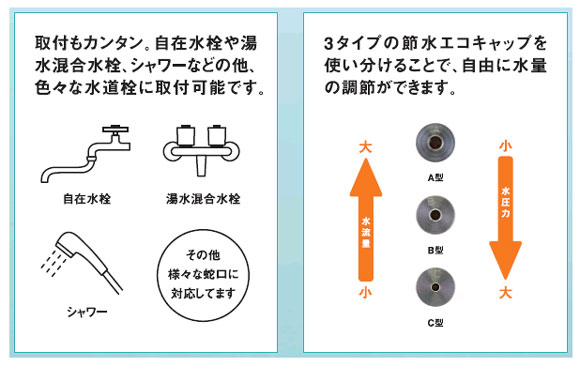 取付もカンタン。自在水栓や湯水混合水栓、シャワーなどの他、色々な水道栓に取付可能です。

自在水栓

湯水混合水栓

シャワー

その他
様々な蛇口に
対応してます

3タイプの節水エコキャップを使い分けることで、自由に水量の調節ができます。

大

水流量

小

A型

B型

C型

小

水圧力

大